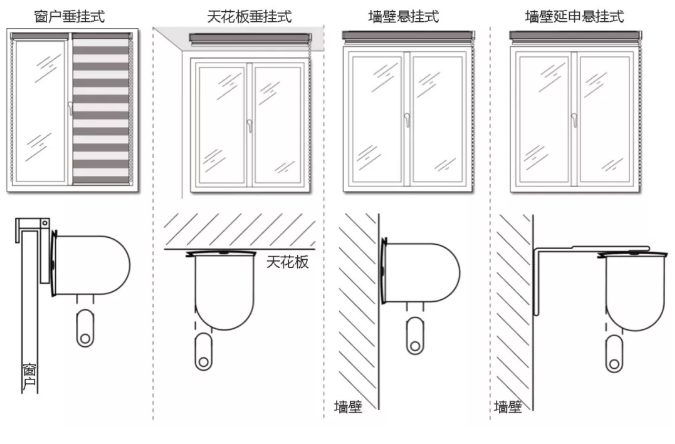 窗户垂挂式

天花板垂挂式

墙壁悬挂式

墙壁延申悬挂式

窗户

天花板

墙壁

墙壁